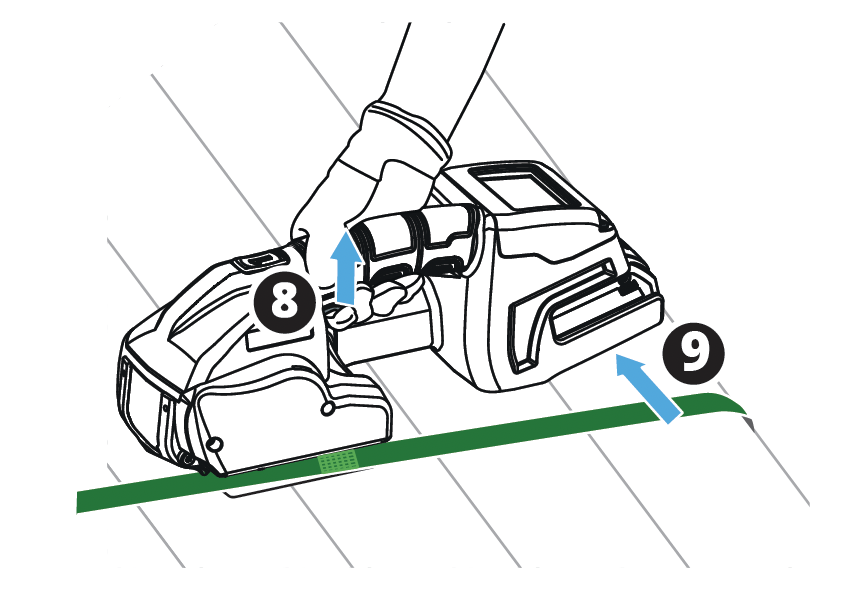 8
9