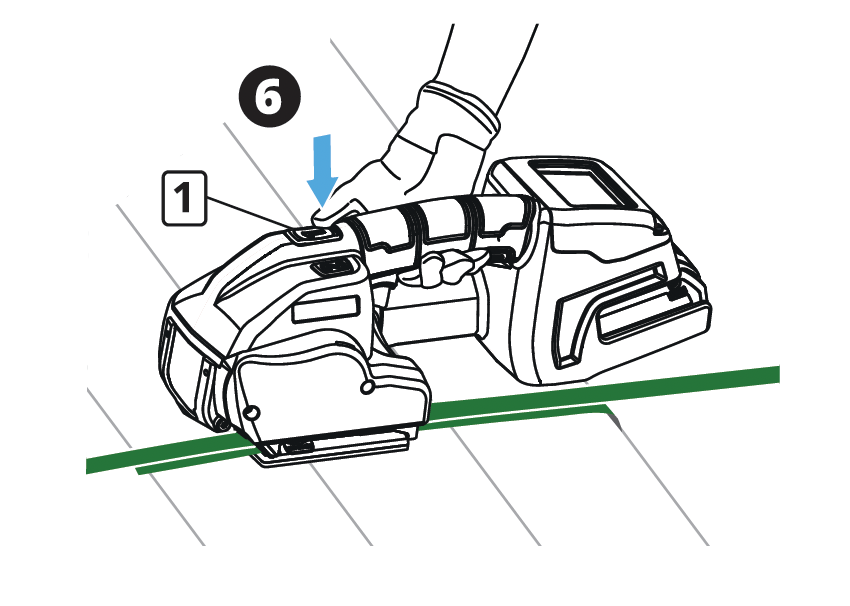 6

1