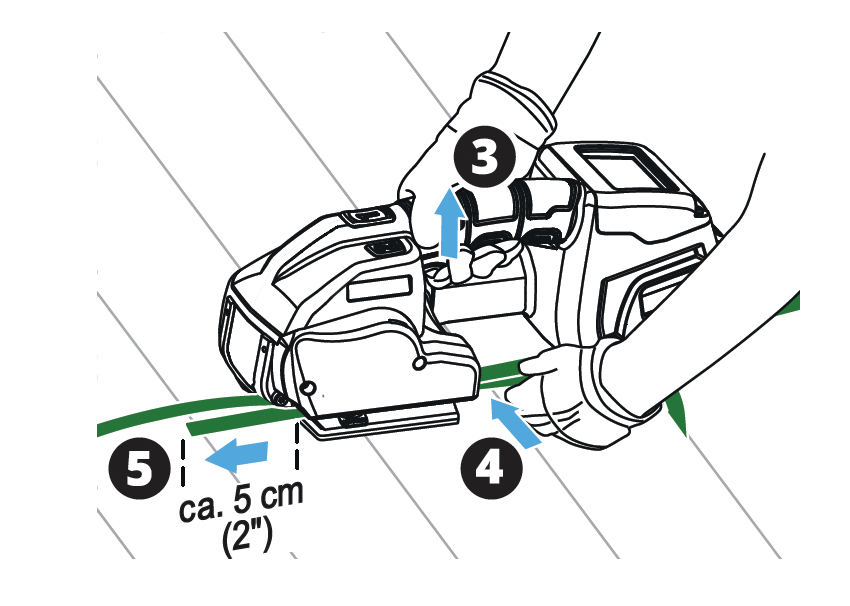 3

4

5

ca. 5 cm
(2")